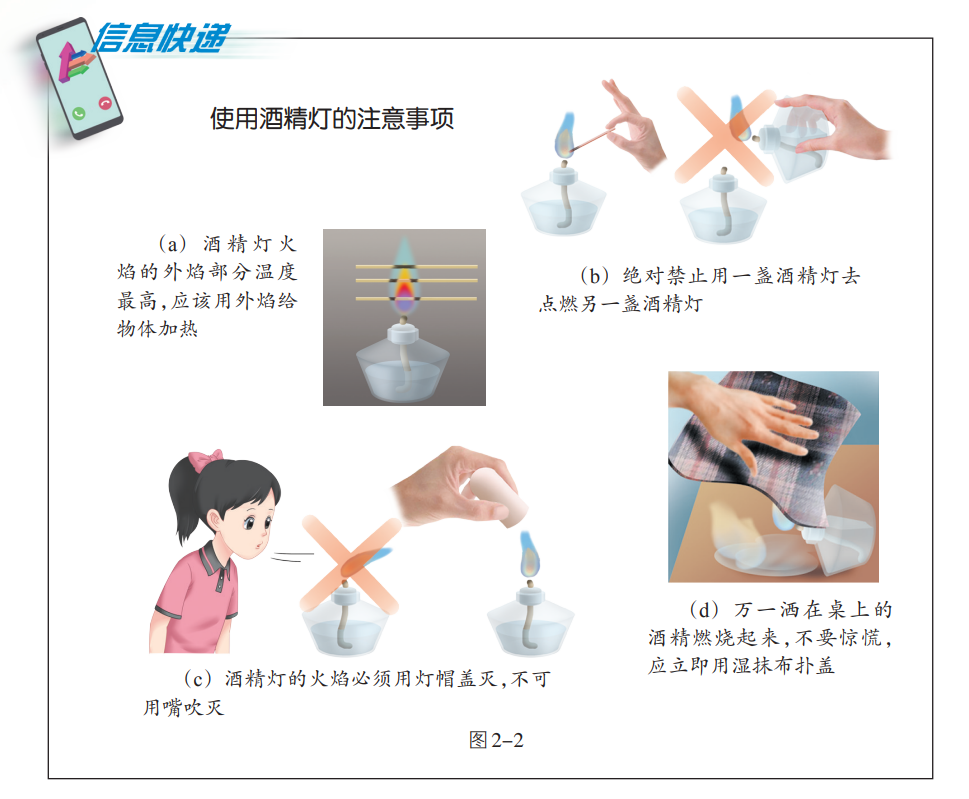 信息快递

使用酒精灯的注意事项

（a）酒精灯火焰的外焰部分温度最高，应该用外焰给物体加热

（b）绝对禁止用一盏酒精灯去点燃另一盏酒精灯

（c）酒精灯的火焰必须用灯帽盖灭，不可用嘴吹灭

（d）万一洒在桌上的酒精燃烧起来，不要惊慌，应立即用湿抹布扑盖

图2–2